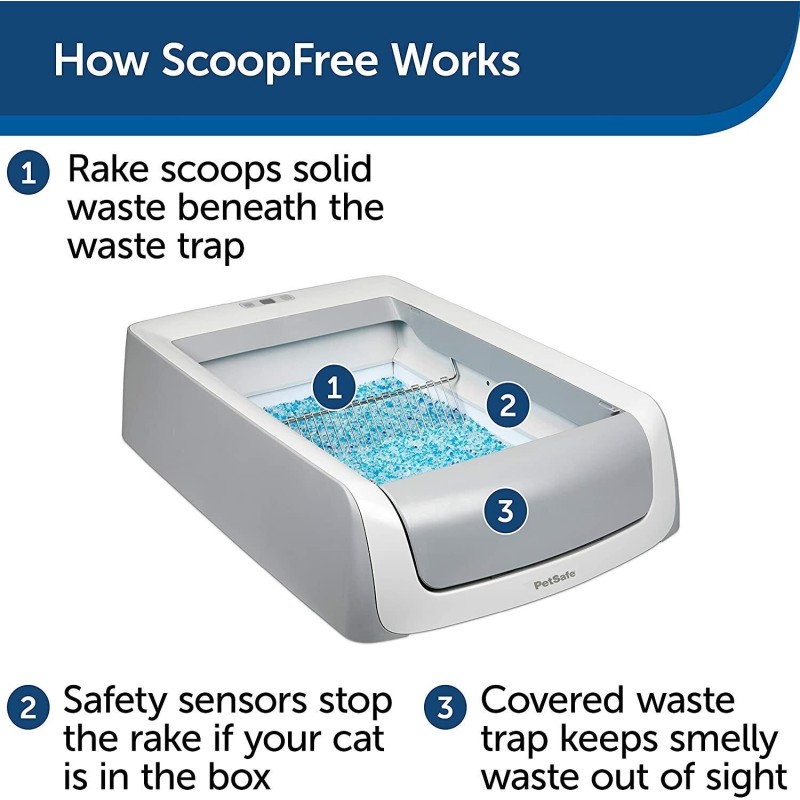 How ScoopFree Works

1 Rake scoops solid waste beneath the waste trap

1

2

3

PetSafe

2 Safety sensors stop the rake if your cat is in the box

3 Covered waste trap keeps smelly waste out of sight